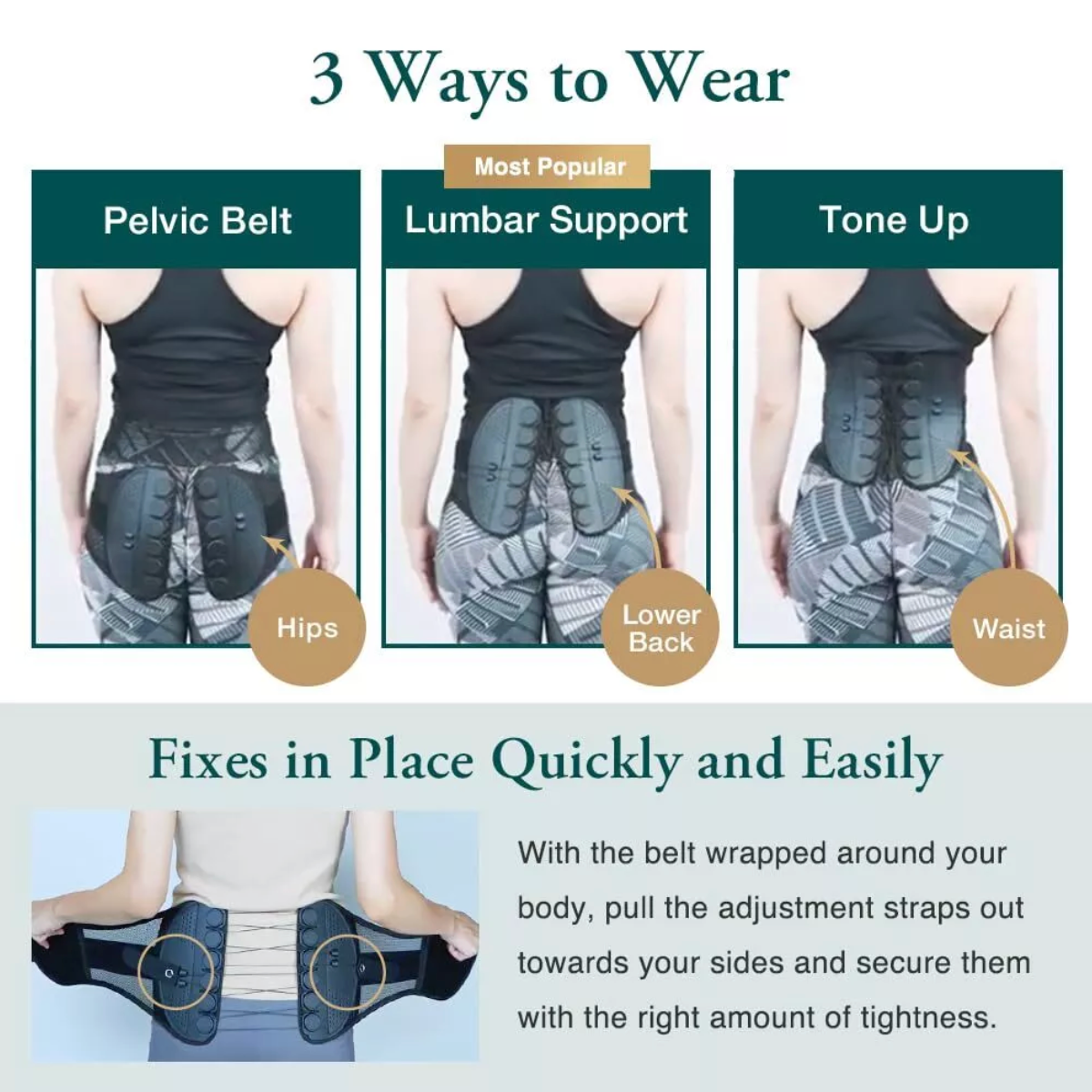 3 Ways to Wear

Pelvic Belt

Hips

Most Popular

Lumbar Support

Lower Back

Tone Up

Waist

Fixes in Place Quickly and Easily

With the belt wrapped around your body, pull the adjustment straps out towards your sides and secure them with the right amount of tightness.